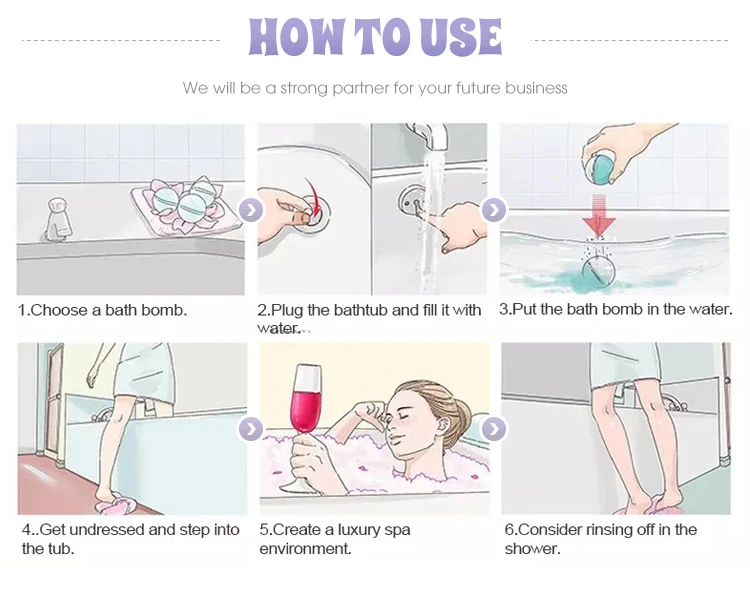 HOW TO USE

We will be a strong partner for your future business

1.Choose a bath bomb.

2.Plug the bathtub and fill it with water.

3.Put the bath bomb in the water.

4..Get undressed and step into the tub.

5.Create a luxury spa environment.

6.Consider rinsing off in the shower.